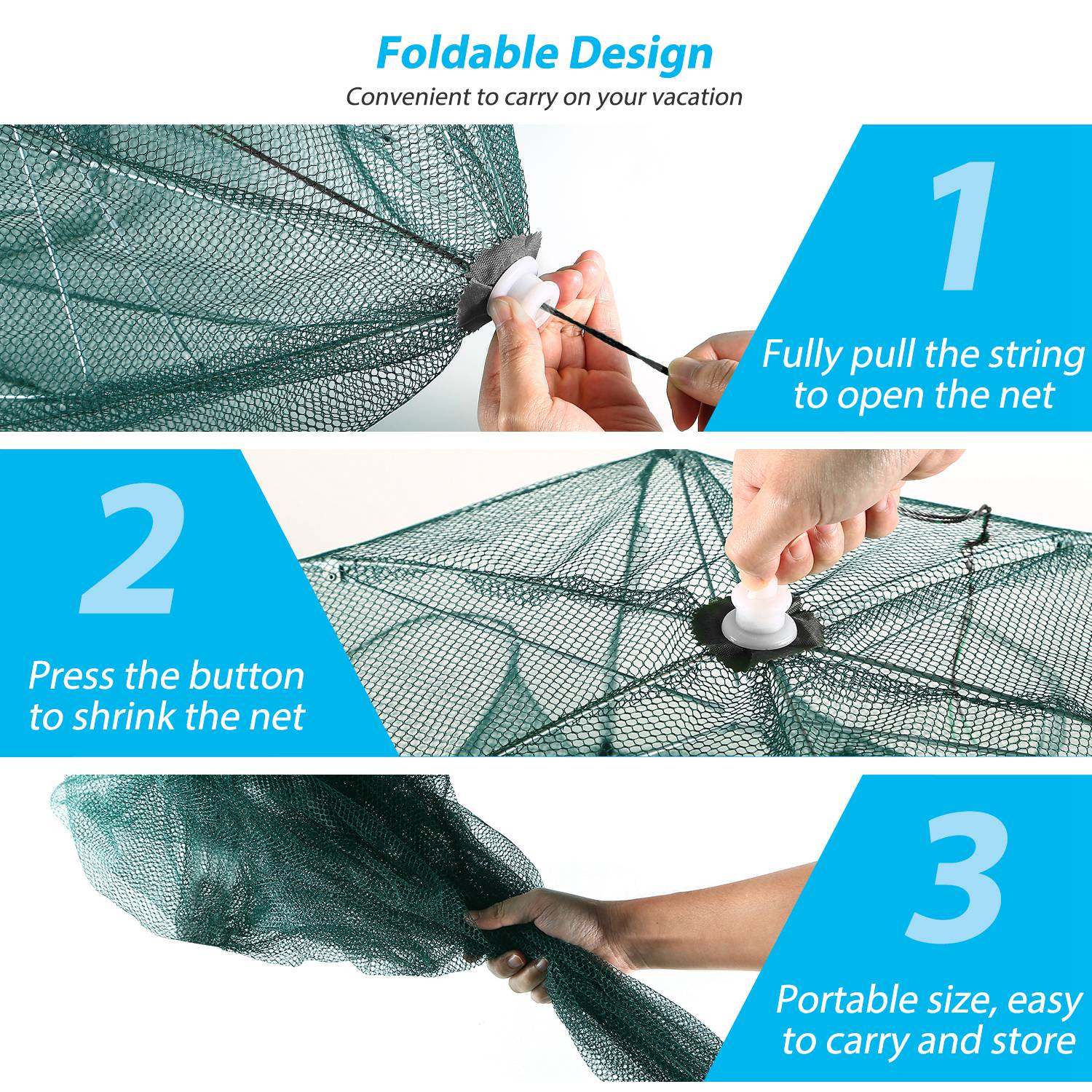 Foldable Design
Convenient to carry on your vacation

1
Fully pull the string to open the net

2
Press the button to shrink the net

3
Portable size, easy to carry and store